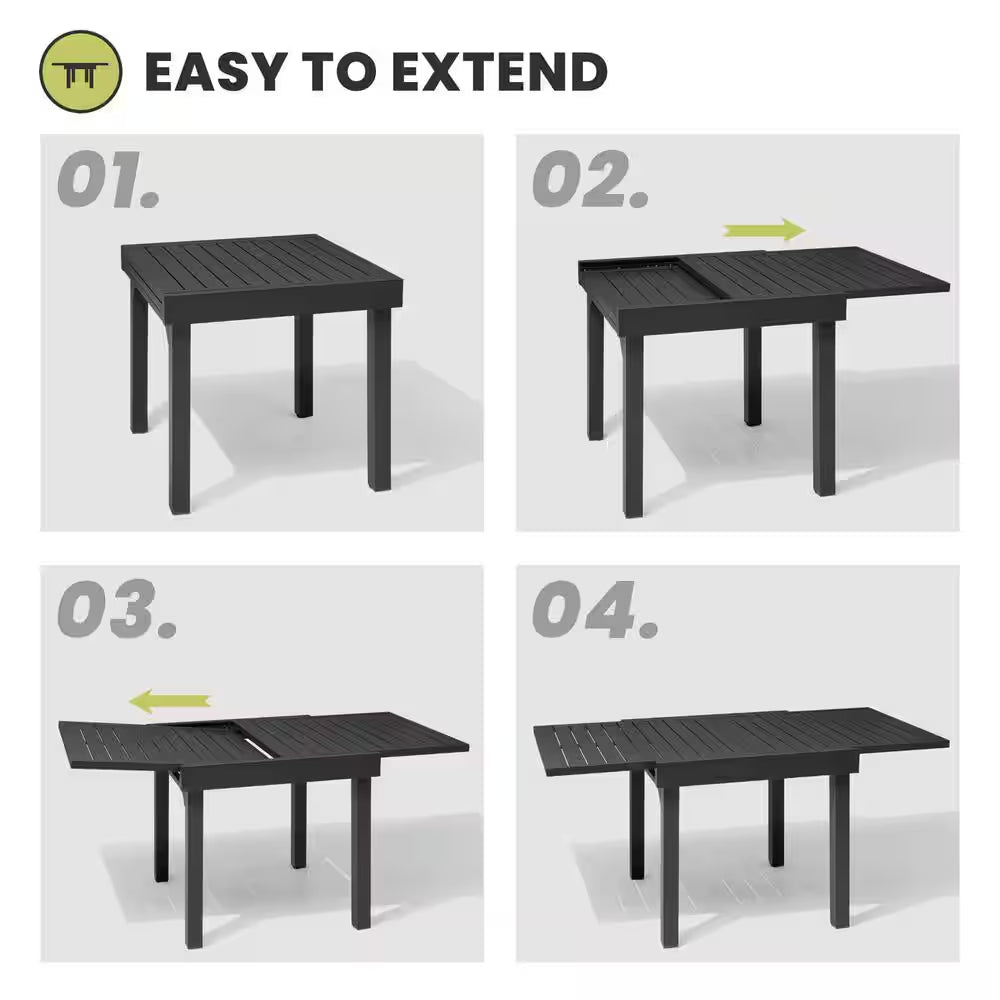 EASY TO EXTEND

01.

02.

03.

04.